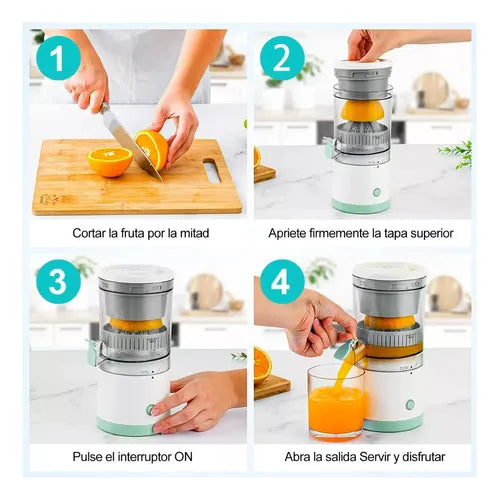 1

Cortar la fruta por la mitad

2

Apriete firmemente la tapa superior

3

Pulse el interruptor ON

4

Abra la salida Servir y disfrutar