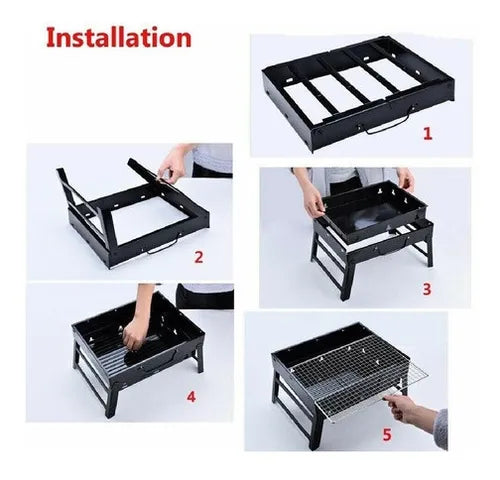 Installation

1

2

3

4

5