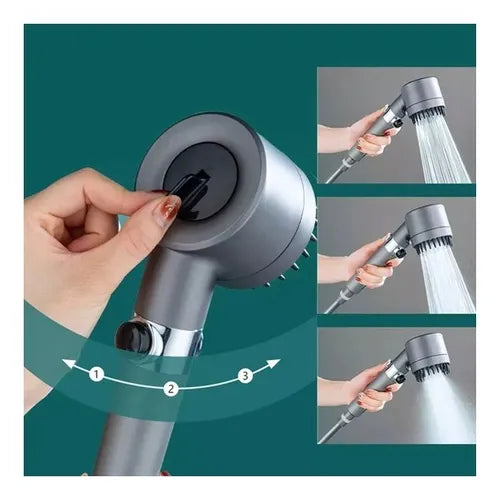 1
2
3